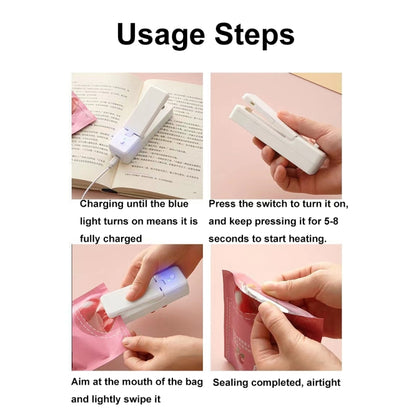 Usage Steps

Charging until the blue light turns on means it is fully charged

Press the switch to turn it on, and keep pressing it for 5-8 seconds to start heating.

Aim at the mouth of the bag and lightly swipe it

Sealing completed, airtight