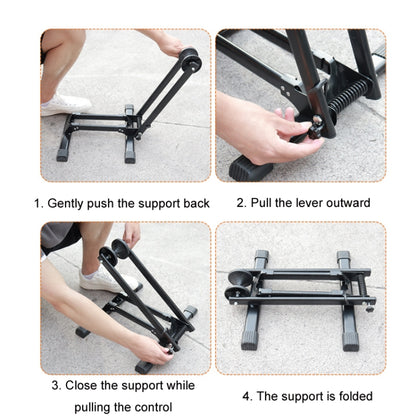 1. Gently push the support back

2. Pull the lever outward

3. Close the support while pulling the control

4. The support is folded