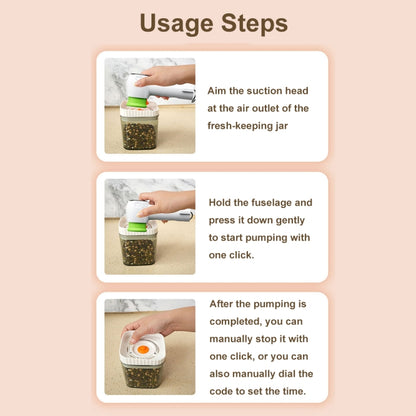 Usage Steps

Aim the suction head at the air outlet of the fresh-keeping jar

Hold the fuselage and press it down gently to start pumping with one click.

After the pumping is completed, you can manually stop it with one click, or you can also manually dial the code to set the time.