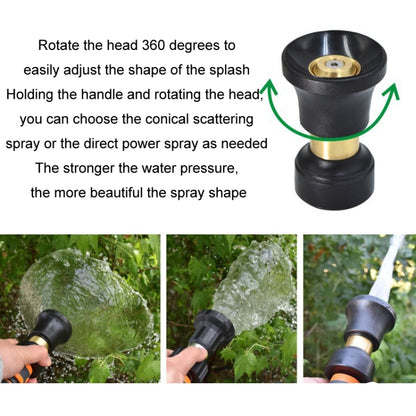 Rotate the head 360 degrees to easily adjust the shape of the splash

Holding the handle and rotating the head, you can choose the conical scattering spray or the direct power spray as needed

The stronger the water pressure, the more beautiful the spray shape