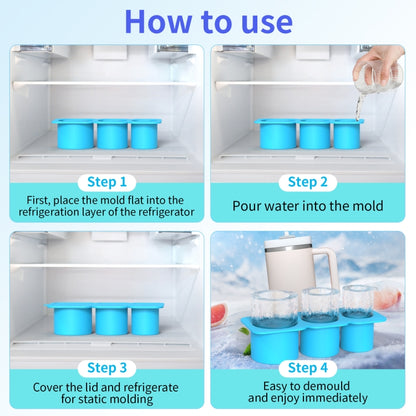 How to use

Step 1
First, place the mold flat into the refrigeration layer of the refrigerator

Step 2
Pour water into the mold

Step 3
Cover the lid and refrigerate for static molding

Step 4
Easy to demould and enjoy immediately