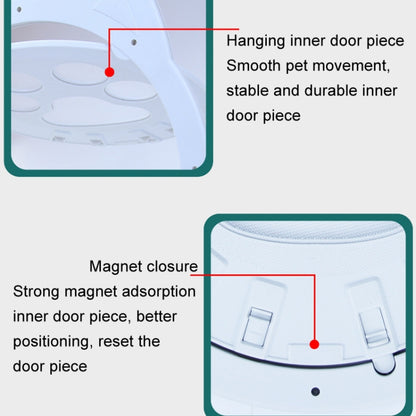 Hanging inner door piece
Smooth pet movement, stable and durable inner door piece

Magnet closure
Strong magnet adsorption inner door piece, better positioning, reset the door piece