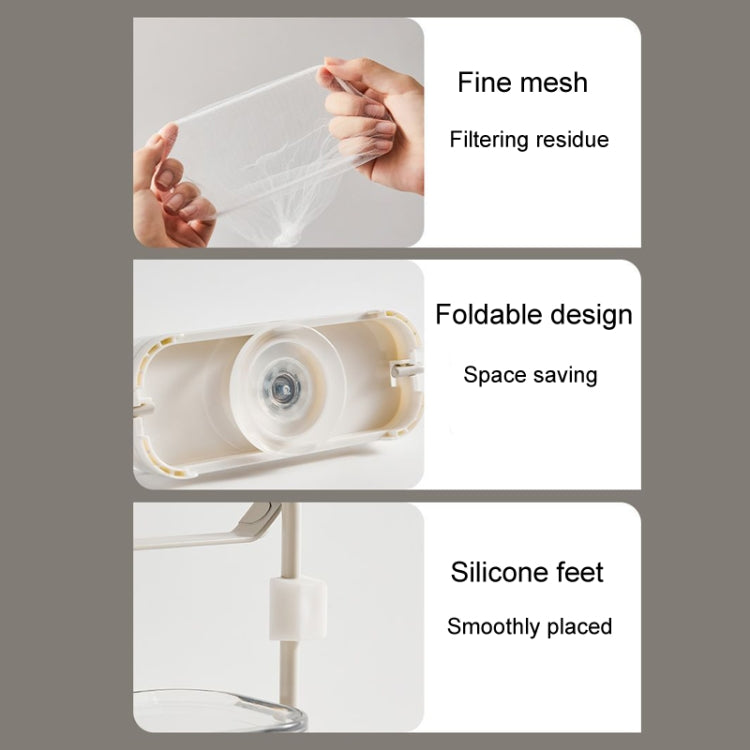 Fine mesh

Filtering residue

Foldable design

Space saving

Silicone feet

Smoothly placed