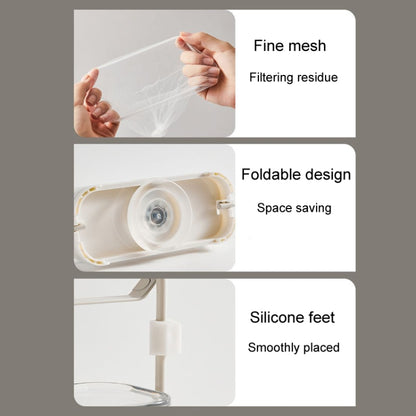 Fine mesh

Filtering residue

Foldable design

Space saving

Silicone feet

Smoothly placed