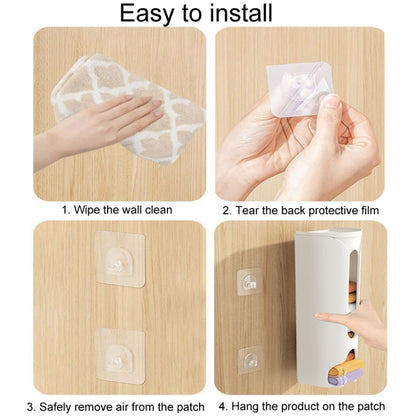 Easy to install

1. Wipe the wall clean

2. Tear the back protective film

3. Safely remove air from the patch

4. Hang the product on the patch