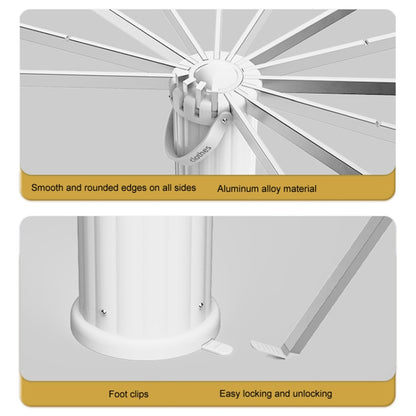 clothes

Smooth and rounded edges on all sides

Aluminum alloy material

Foot clips

Easy locking and unlocking