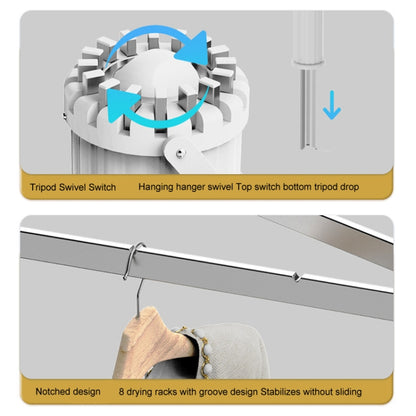 Tripod Swivel Switch Hanging hanger swivel Top switch bottom tripod drop

Notched design 8 drying racks with groove design Stabilizes without sliding