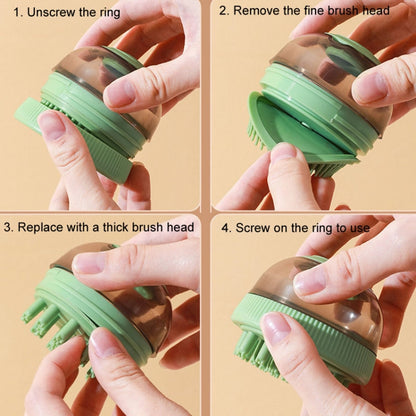 1. Unscrew the ring

2. Remove the fine brush head

3. Replace with a thick brush head

4. Screw on the ring to use