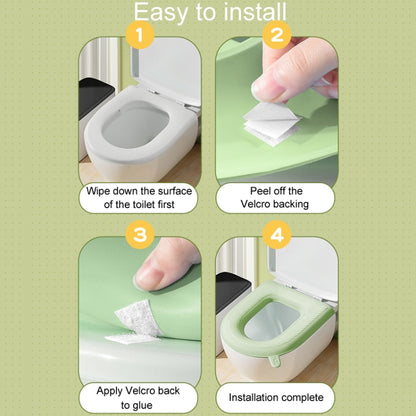 Easy to install

1

Wipe down the surface of the toilet first

2

Peel off the Velcro backing

3

Apply Velcro back to glue

4

Installation complete