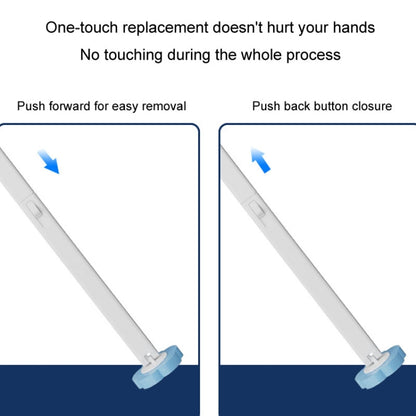 One-touch replacement doesn't hurt your hands

No touching during the whole process

Push forward for easy removal

Push back button closure