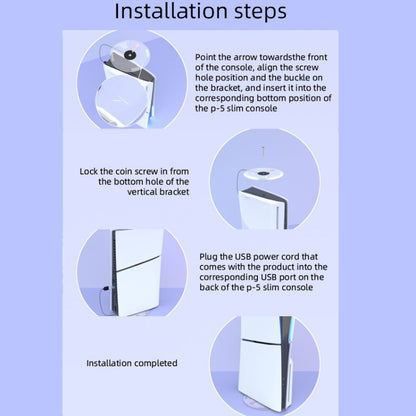 Installation steps

Point the arrow towardsthe front of the console, align the screw hole position and the buckle on the bracket, and insert it into the corresponding bottom position of the p-5 slim console

Lock the coin screw in from the bottom hole of the vertical bracket

Plug the USB power cord that comes with the product into the corresponding USB port on the back of the p-5 slim console

Installation completed