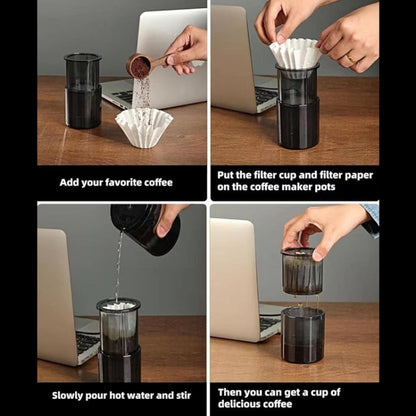 Add your favorite coffee

Put the filter cup and filter paper on the coffee maker pots

Slowly pour hot water and stir

Then you can get a cup of delicious coffee