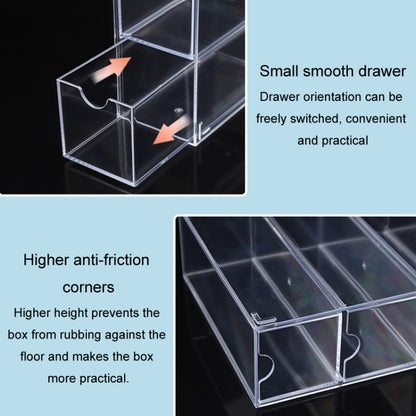 Small smooth drawer

Drawer orientation can be freely switched, convenient and practical

Higher anti-friction corners

Higher height prevents the box from rubbing against the floor and makes the box more practical.