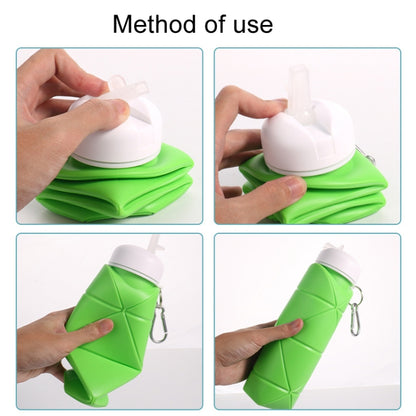 Method of use