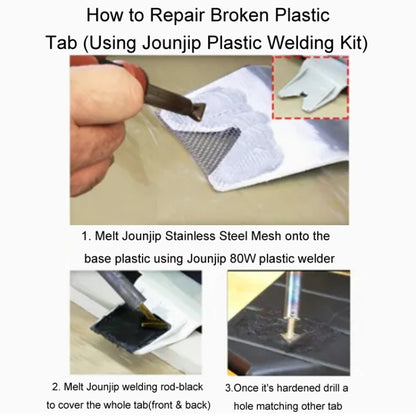 How to Repair Broken Plastic Tab (Using Jounjip Plastic Welding Kit)

1. Melt Jounjip Stainless Steel Mesh onto the base plastic using Jounjip 80W plastic welder

2. Melt Jounjip welding rod-black to cover the whole tab(front & back)

3.Once it's hardened drill a hole matching other tab