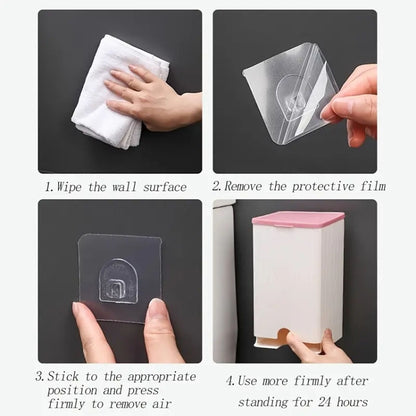 1.Wipe the wall surface

2.Remove the protective film

3.Stick to the appropriate position and press firmly to remove air

4.Use more firmly after standing for 24 hours