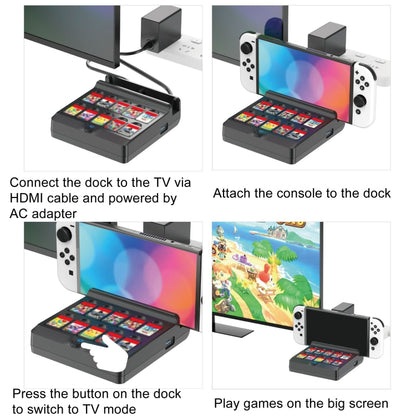 Connect the dock to the TV via HDMI cable and powered by AC adapter

Attach the console to the dock

Press the button on the dock to switch to TV mode

Play games on the big screen