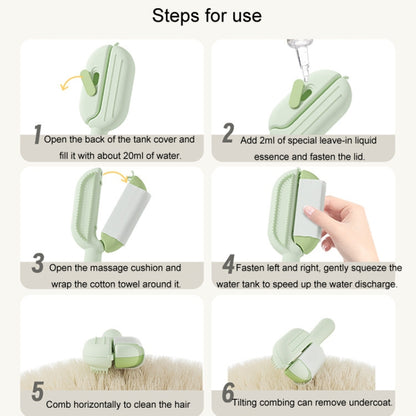 Steps for use

1 Open the back of the tank cover and fill it with about 20ml of water.

2 Add 2ml of special leave-in liquid essence and fasten the lid.

3 Open the massage cushion and wrap the cotton towel around it.

4 Fasten left and right, gently squeeze the water tank to speed up the water discharge.

5 Comb horizontally to clean the hair

6 Tilting combing can remove undercoat.