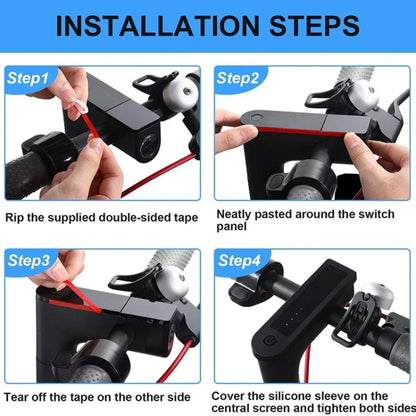 INSTALLATION STEPS

Step1

Rip the supplied double-sided tape

Step2

Neatly pasted around the switch panel

Step3

Tear off the tape on the other side

Step4

Cover the silicone sleeve on the central screen and tighten both sides