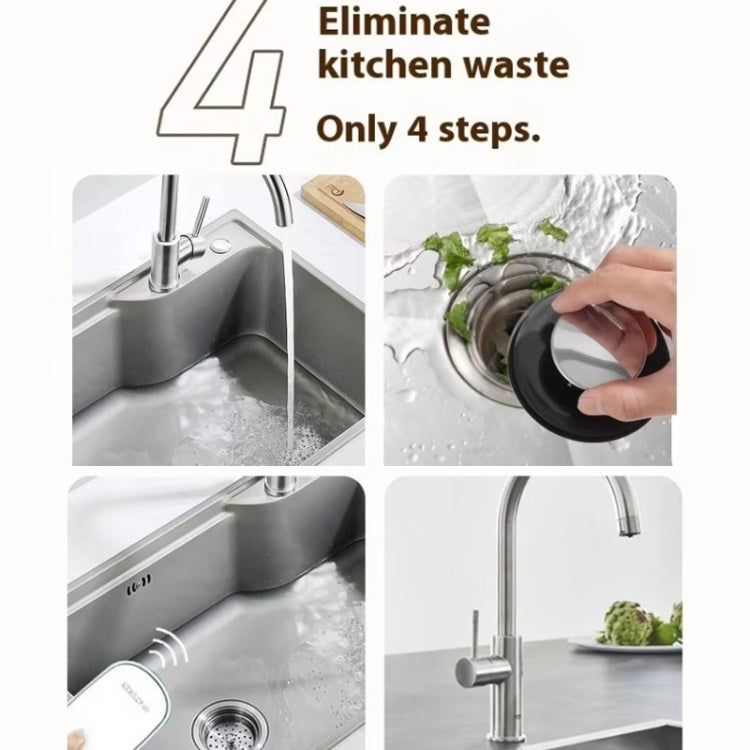 4

Eliminate kitchen waste

Only 4 steps.