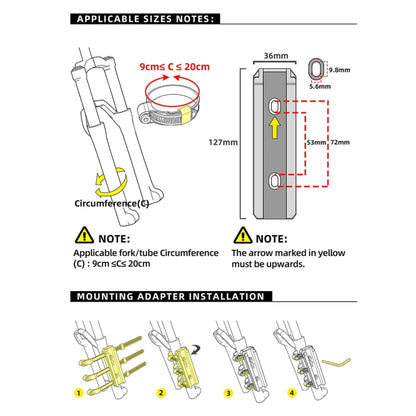 APPLICABLE SIZES NOTES:

9cm≤ C ≤ 20cm

Circumference(C)

36mm

9.8mm

5.6mm

127mm

53mm

72mm

NOTE:

Applicable fork/tube Circumference (C) : 9cm ≤C≤ 20cm

NOTE:

The arrow marked in yellow must be upwards.

MOUNTING ADAPTER INSTALLATION

1

2

3

4