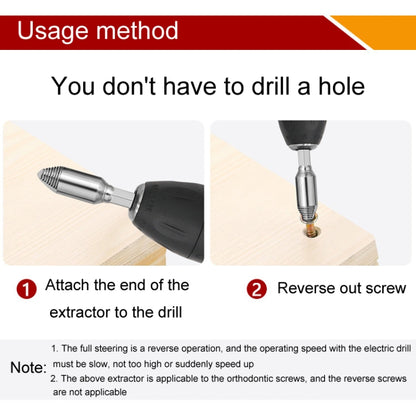 Usage method

You don't have to drill a hole

1 Attach the end of the extractor to the drill

2 Reverse out screw

Note:
1. The full steering is a reverse operation, and the operating speed with the electric drill must be slow, not too high or suddenly speed up
2. The above extractor is applicable to the orthodontic screws, and the reverse screws are not applicable