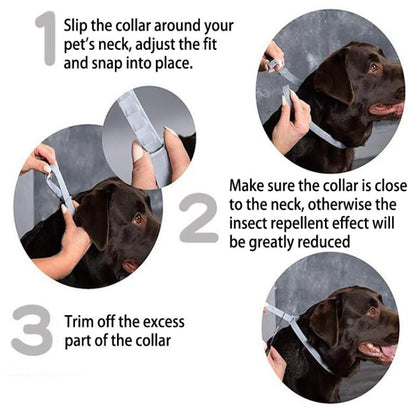 1 Slip the collar around your pet's neck, adjust the fit and snap into place.

2 Make sure the collar is close to the neck, otherwise the insect repellent effect will be greatly reduced

3 Trim off the excess part of the collar