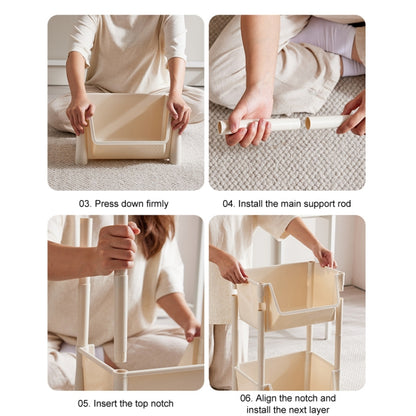 03. Press down firmly

04. Install the main support rod

05. Insert the top notch

06. Align the notch and install the next layer