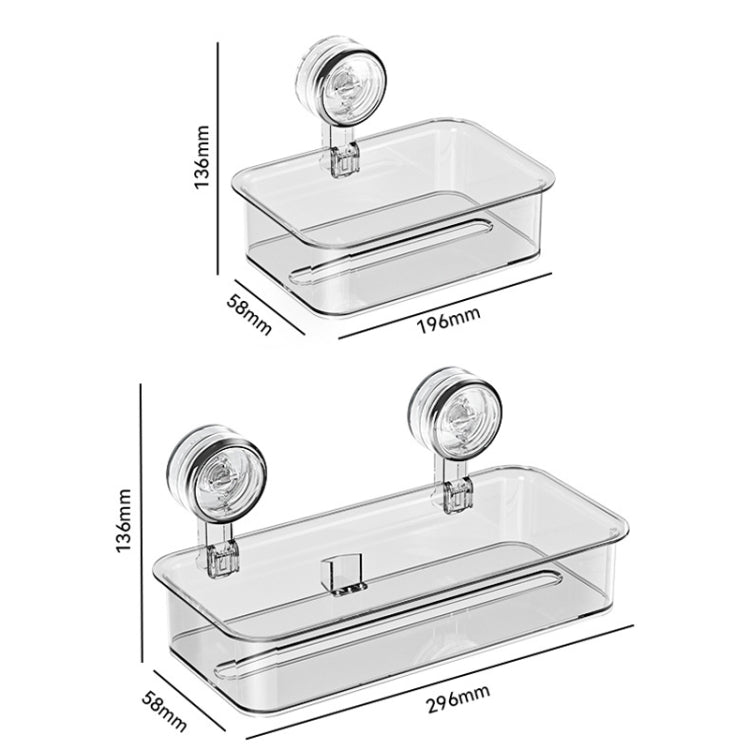 136mm

58mm

196mm

136mm

58mm

296mm