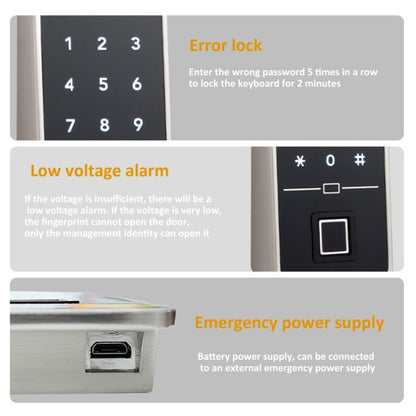 1 2 3
4 5 6
7 8 9

Error lock

Enter the wrong password 5 times in a row to lock the keyboard for 2 minutes

Low voltage alarm

If the voltage is insufficient, there will be a low voltage alarm. If the voltage is very low, the fingerprint cannot open the door, only the management identity can open it

* 0 #

Emergency power supply

Battery power supply, can be connected to an external emergency power supply