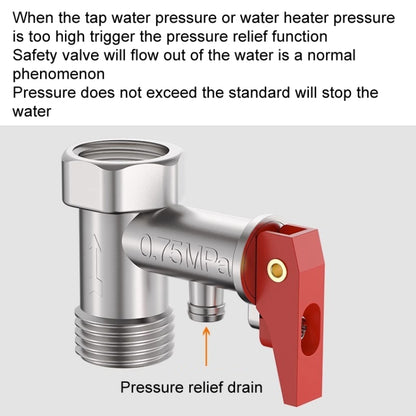 When the tap water pressure or water heater pressure is too high trigger the pressure relief function
Safety valve will flow out of the water is a normal phenomenon
Pressure does not exceed the standard will stop the water

0.75MPa

Pressure relief drain