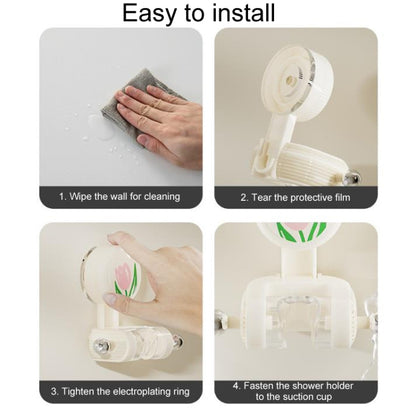 Easy to install

1. Wipe the wall for cleaning

2. Tear the protective film

3. Tighten the electroplating ring

4. Fasten the shower holder to the suction cup