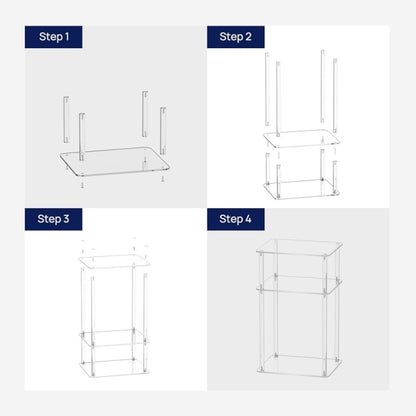 Step 1

Step 2

Step 3

Step 4