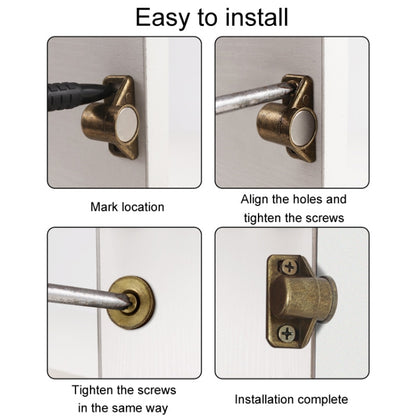 Easy to install

Mark location

Align the holes and tighten the screws

Tighten the screws in the same way

Installation complete