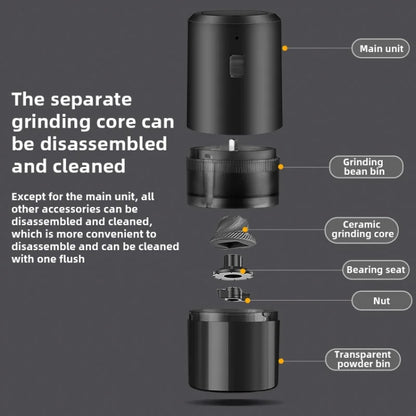 The separate grinding core can be disassembled and cleaned

Except for the main unit, all other accessories can be disassembled and cleaned, which is more convenient to disassemble and can be cleaned with one flush

Main unit

Grinding bean bin

Ceramic grinding core

Bearing seat

Nut

Transparent powder bin