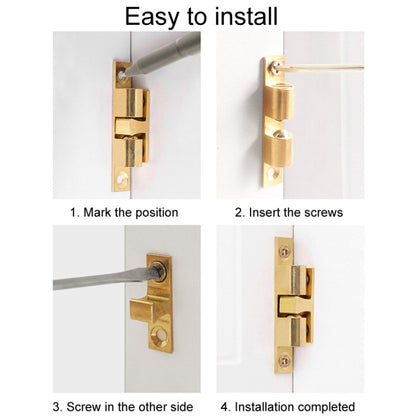 Easy to install

1. Mark the position

2. Insert the screws

3. Screw in the other side

4. Installation completed