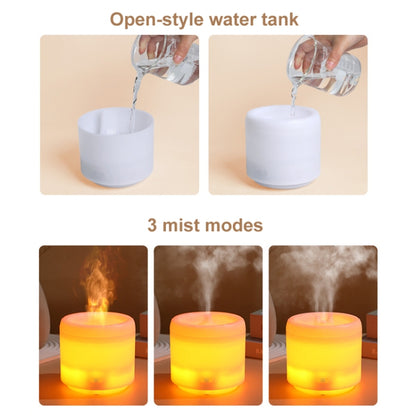 Open-style water tank

3 mist modes