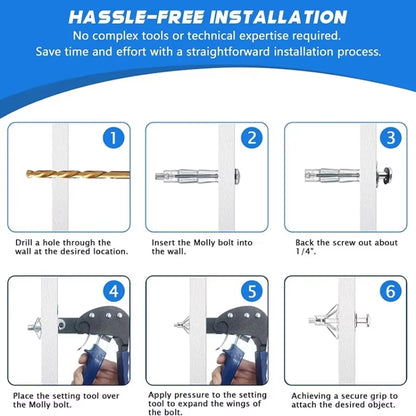 HASSLE-FREE INSTALLATION
No complex tools or technical expertise required.
Save time and effort with a straightforward installation process.

1
Drill a hole through the wall at the desired location.

2
Insert the Molly bolt into the wall.

3
Back the screw out about 1/4".

4
Place the setting tool over the Molly bolt.

5
Apply pressure to the setting tool to expand the wings of the bolt.

6
Achieving a secure grip to attach the desired object.