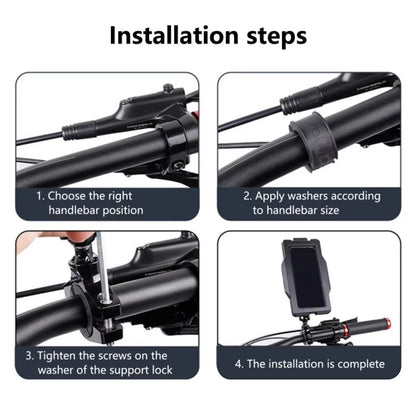 Installation steps

1. Choose the right handlebar position

2. Apply washers according to handlebar size

3. Tighten the screws on the washer of the support lock

4. The installation is complete