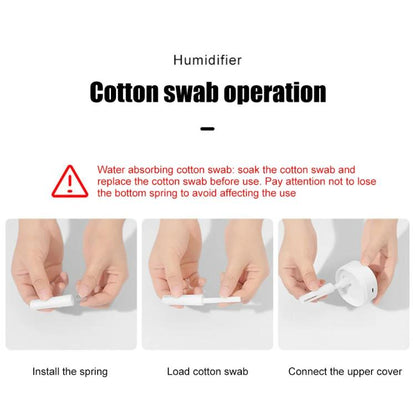 Humidifier

Cotton swab operation

Water absorbing cotton swab: soak the cotton swab and replace the cotton swab before use. Pay attention not to lose the bottom spring to avoid affecting the use

Install the spring

Load cotton swab

Connect the upper cover