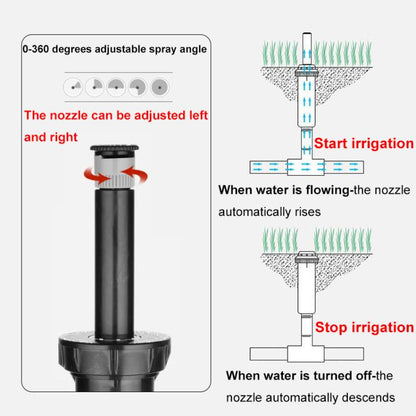 0-360 degrees adjustable spray angle

The nozzle can be adjusted left and right

Start irrigation

When water is flowing-the nozzle automatically rises

Stop irrigation

When water is turned off-the nozzle automatically descends