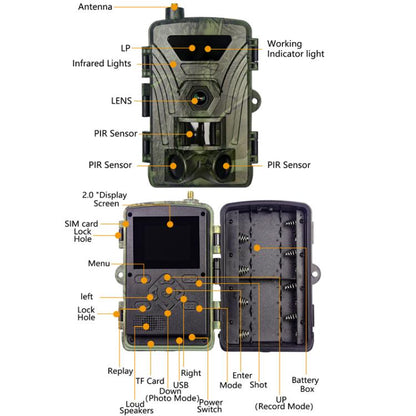 Antenna
LP
Working Indicator light
Infrared Lights
LENS
PIR Sensor
PIR Sensor
PIR Sensor
2.0 "Display Screen
SIM card
Lock Hole
Menu
left
Lock Hole
Replay
TF Card
Loud Speakers
Down (Photo Mode)
USB
Right
Power Switch
Mode
Enter
Shot
UP (Record Mode)
Battery Box