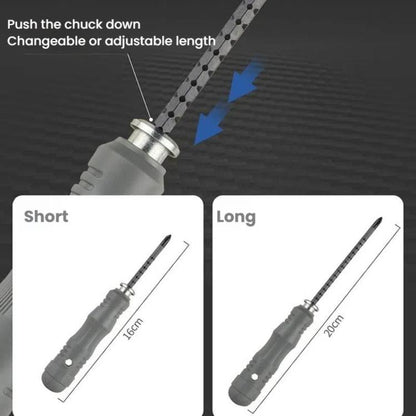 Push the chuck down
Changeable or adjustable length

Short

16cm

Long

20cm