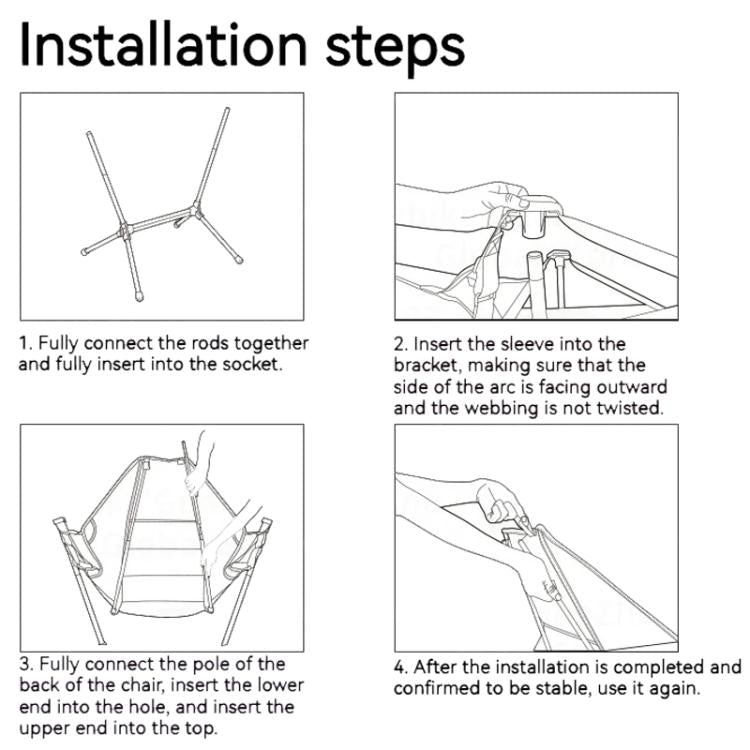 Installation steps

1. Fully connect the rods together and fully insert into the socket.

2. Insert the sleeve into the bracket, making sure that the side of the arc is facing outward and the webbing is not twisted.

3. Fully connect the pole of the back of the chair, insert the lower end into the hole, and insert the upper end into the top.

4. After the installation is completed and confirmed to be stable, use it again.