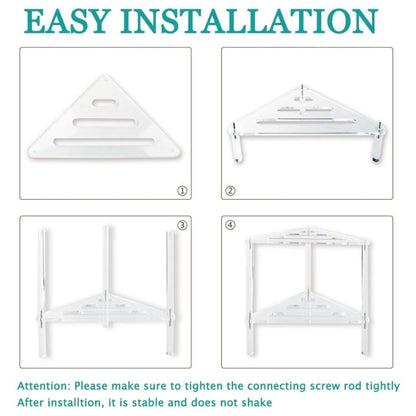 EASY INSTALLATION

①

②

③

④

Attention: Please make sure to tighten the connecting screw rod tightly
After installtion, it is stable and does not shake