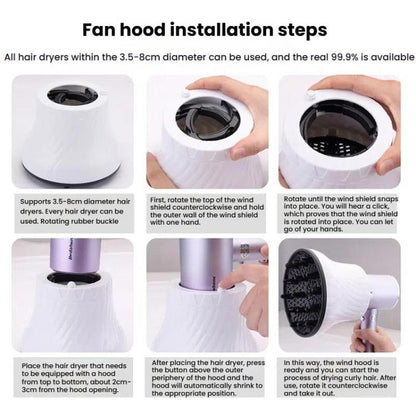 Fan hood installation steps

All hair dryers within the 3.5-8cm diameter can be used, and the real 99.9% is available

Supports 3.5-8cm diameter hair dryers. Every hair dryer can be used. Rotating rubber buckle

First, rotate the top of the wind shield counterclockwise and hold the outer wall of the wind shield with one hand.

Rotate until the wind shield snaps into place. You will hear a click, which proves that the wind shield is rotated into place. You can let go of your hands.

Place the hair dryer that needs to be equipped with a hood from top to bottom, about 2cm-3cm from the hood opening.

After placing the hair dryer, press the button above the outer periphery of the hood and the hood will automatically shrink to the appropriate position.

In this way, the wind hood is ready and you can start the process of drying curly hair. After use, rotate it counterclockwise and take it out.