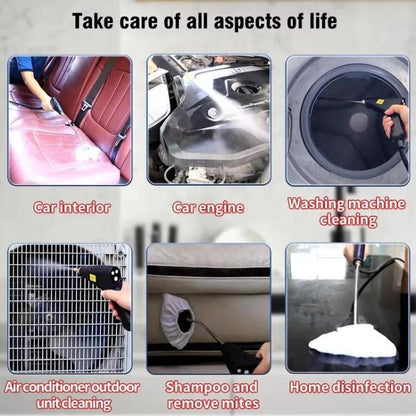 Take care of all aspects of life

Car interior

Car engine

Washing machine cleaning

Air conditioner outdoor unit cleaning

Shampoo and remove mites

Home disinfection