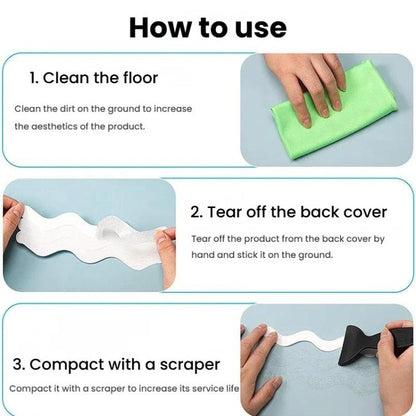 How to use

1. Clean the floor

Clean the dirt on the ground to increase the aesthetics of the product.

2. Tear off the back cover

Tear off the product from the back cover by hand and stick it on the ground.

3. Compact with a scraper

Compact it with a scraper to increase its service life