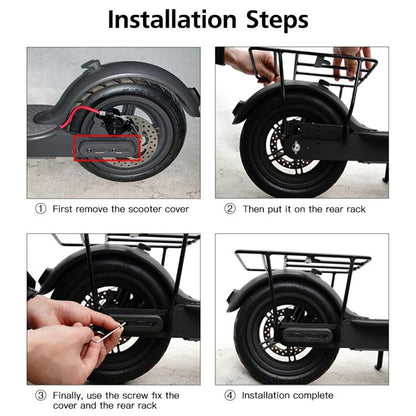 Installation Steps

① First remove the scooter cover

② Then put it on the rear rack

③ Finally, use the screw fix the cover and the rear rack

④ Installation complete