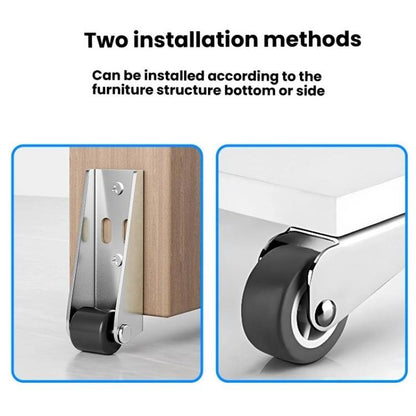 Two installation methods

Can be installed according to the furniture structure bottom or side